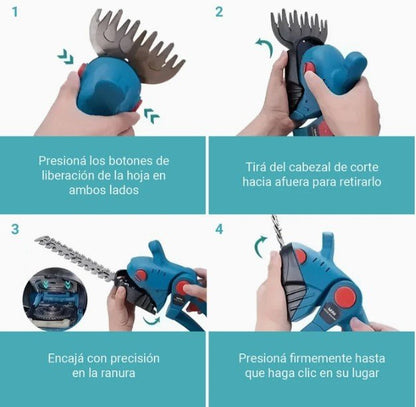 1

Presioná los botones de liberación de la hoja en ambos lados

2

Tirá del cabezal de corte hacia afuera para retirarlo

3

Encajá con precisión en la ranura

4

Presioná firmemente hasta que haga clic en su lugar