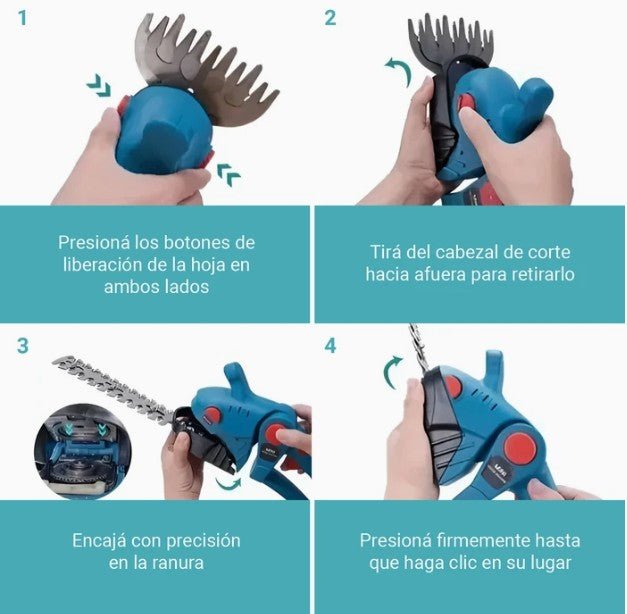 1

Presioná los botones de liberación de la hoja en ambos lados

2

Tirá del cabezal de corte hacia afuera para retirarlo

3

Encajá con precisión en la ranura

4

Presioná firmemente hasta que haga clic en su lugar