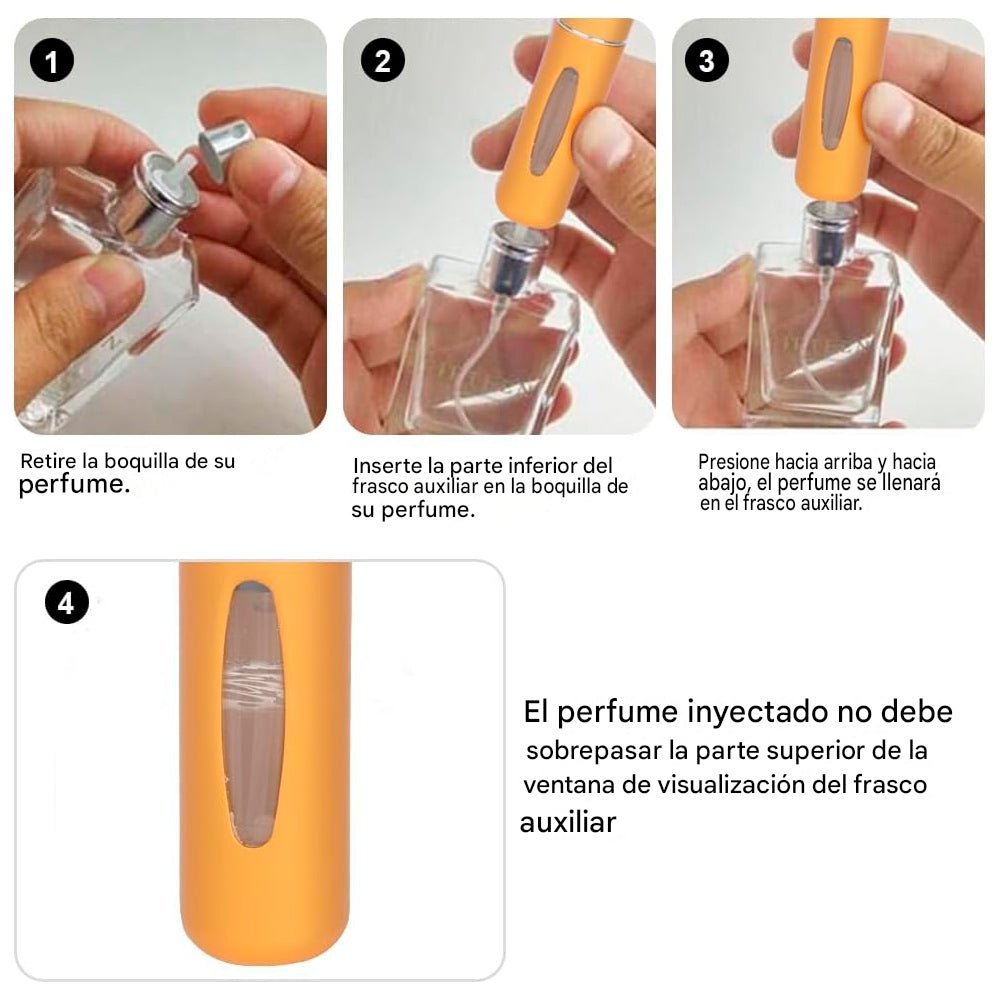 1

Retire la boquilla de su perfume.

2

Inserte la parte inferior del frasco auxiliar en la boquilla de su perfume.

3

Presione hacia arriba y hacia abajo, el perfume se llenará en el frasco auxiliar.

4

El perfume inyectado no debe sobrepasar la parte superior de la ventana de visualización del frasco auxiliar